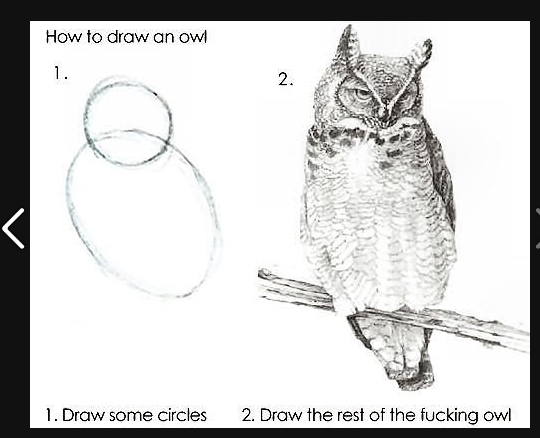 How to draw an owl

1.

2.

1. Draw some circles

2. Draw the rest of the fucking owl